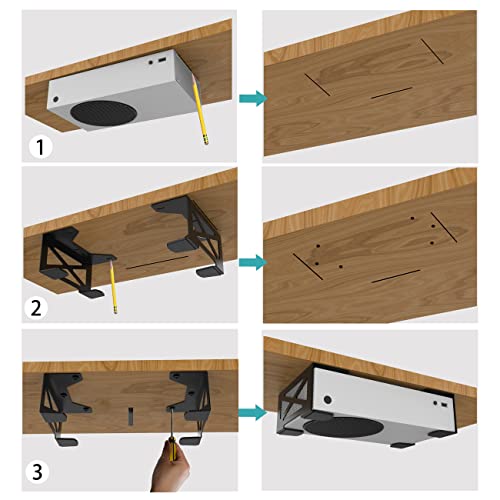 1

2

3