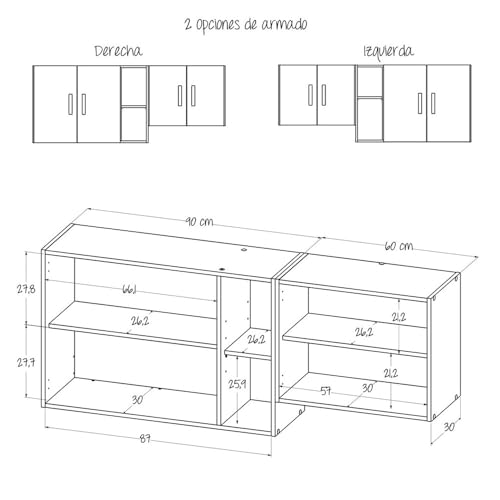 2 opciones de armado

Derecha

Izquierda

90 cm

60 cm

27,8

66,1

26,2

27,7

26,2

25,9

30

87

21,2

26,2

21,2

57

30

30