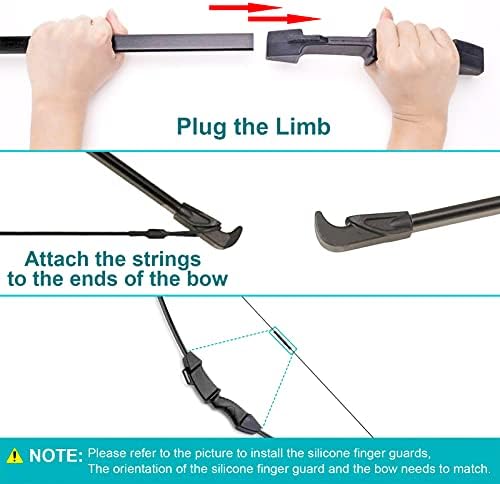 Plug the Limb

Attach the strings to the ends of the bow

NOTE: Please refer to the picture to install the silicone finger guards, The orientation of the silicone finger guard and the bow needs to match.