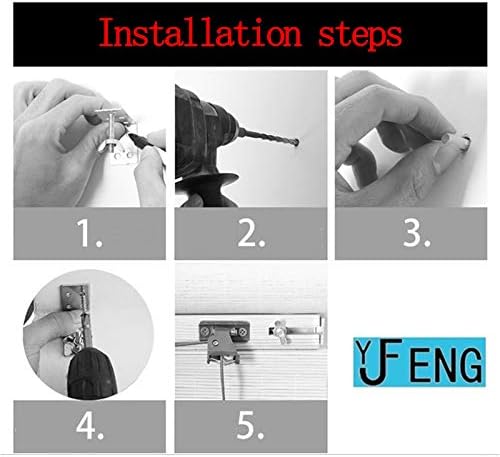 Installation steps

1.

2.

3.

4.

5.

YJFENG