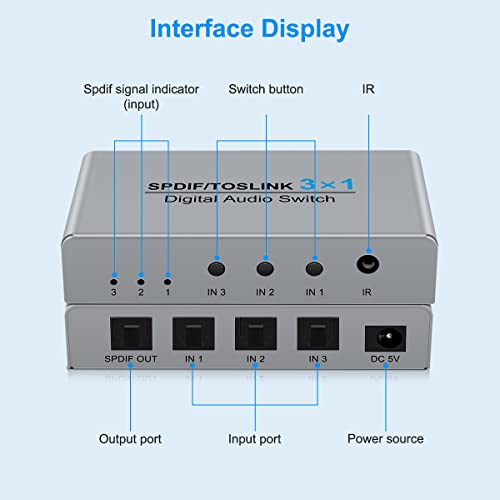 Interface Display

Spdif signal indicator (input)

Switch button

IR

SPDIF/TOSLINK 3×1
Digital Audio Switch

3 2 1

IN 3 IN 2 IN 1 IR

SPDIF OUT IN 1 IN 2 IN 3 DC 5V

Output port

Input port

Power source