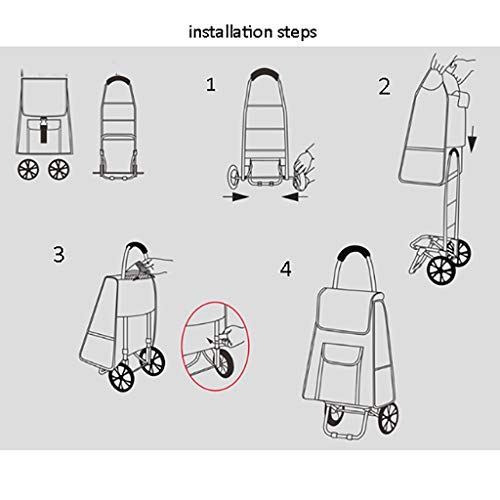 installation steps

1

2

3

4