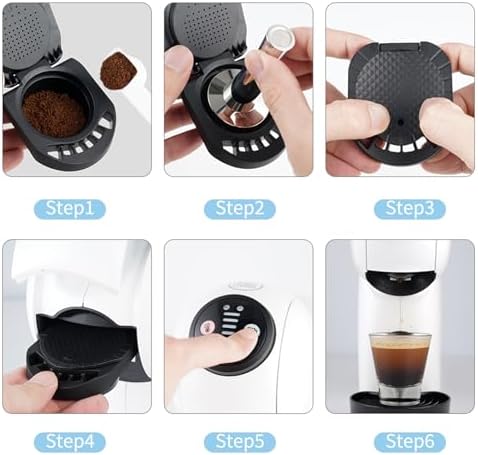 Step1

Step2

Step3

Step4

Step5

Step6