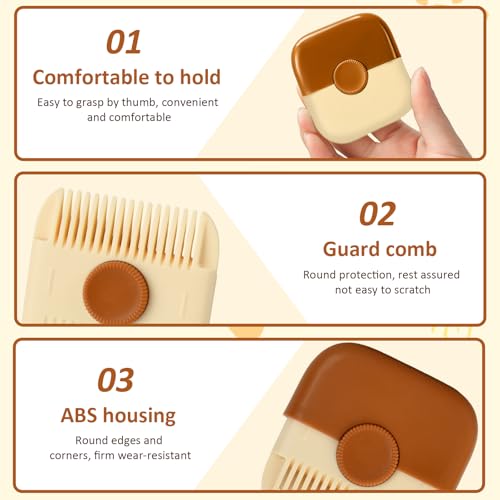 01
Comfortable to hold
Easy to grasp by thumb, convenient and comfortable

02
Guard comb
Round protection, rest assured not easy to scratch

03
ABS housing
Round edges and corners, firm wear-resistant