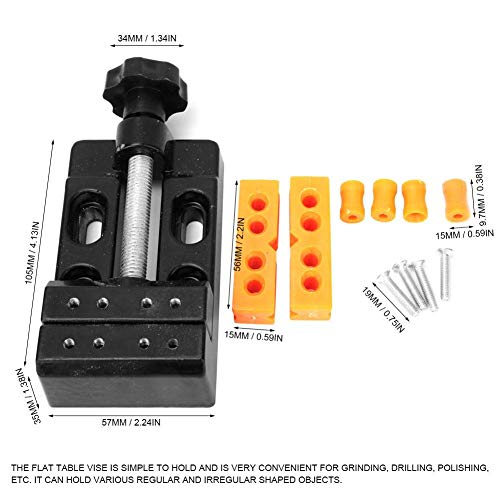 34MM / 1.34IN

105MM / 4.13IN

56MM / 2.2IN

9.7MM / 0.38IN

15MM / 0.59IN

19MM / 0.75IN

15MM / 0.59IN

35MM / 1.38IN

57MM / 2.24IN

THE FLAT TABLE VISE IS SIMPLE TO HOLD AND IS VERY CONVENIENT FOR GRINDING, DRILLING, POLISHING, ETC. IT CAN HOLD VARIOUS REGULAR AND IRREGULAR SHAPED OBJECTS.