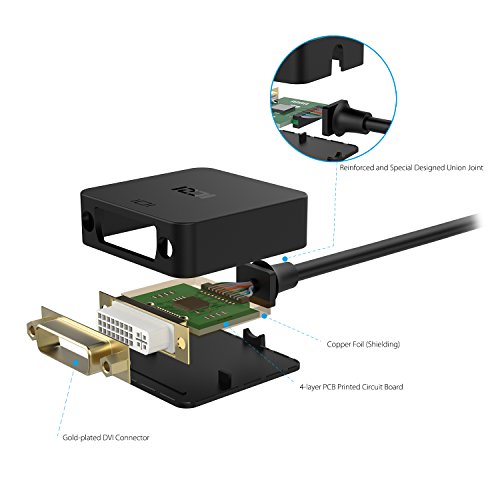 Reinforced and Special Designed Union Joint

Copper Foil (Shielding)

4-layer PCB Printed Circuit Board

Gold-plated DVI Connector