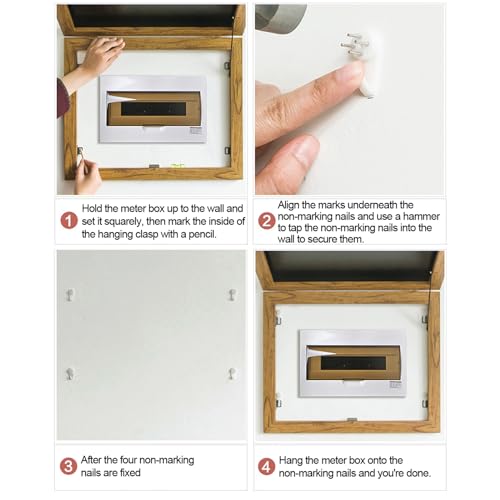 1 Hold the meter box up to the wall and set it squarely, then mark the inside of the hanging clasp with a pencil.

2 Align the marks underneath the non-marking nails and use a hammer to tap the non-marking nails into the wall to secure them.

3 After the four non-marking nails are fixed

4 Hang the meter box onto the non-marking nails and you're done.