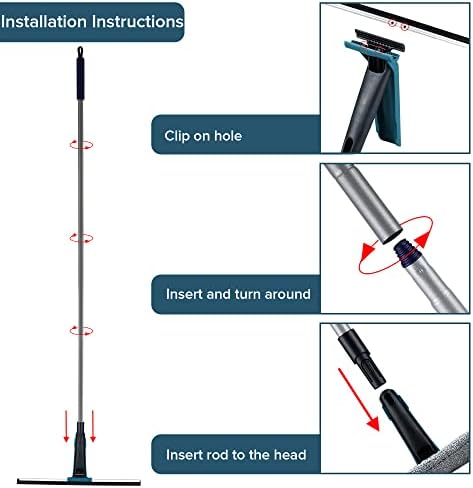 Installation Instructions

Clip on hole

Insert and turn around

Insert rod to the head