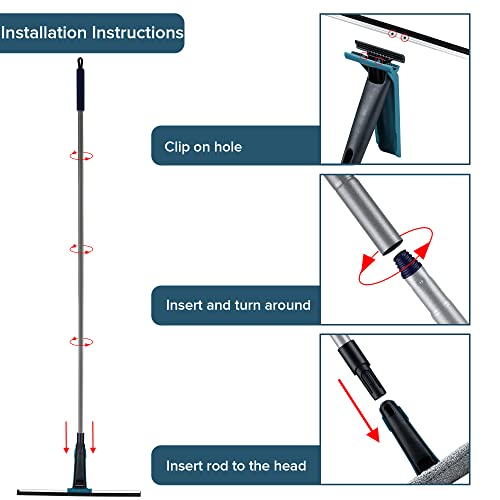 Installation Instructions

Clip on hole

Insert and turn around

Insert rod to the head