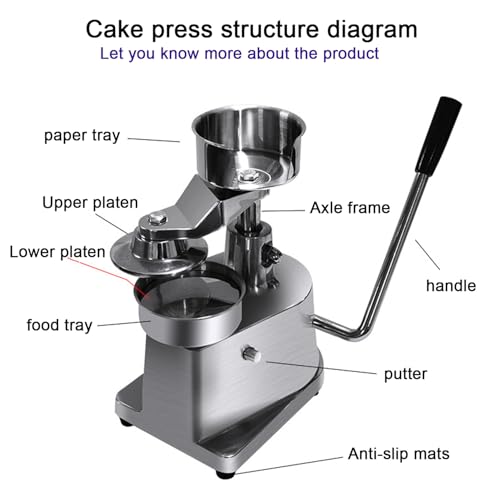 Cake press structure diagram
Let you know more about the product

paper tray
Upper platen
Lower platen
food tray
Axle frame
handle
putter
Anti-slip mats