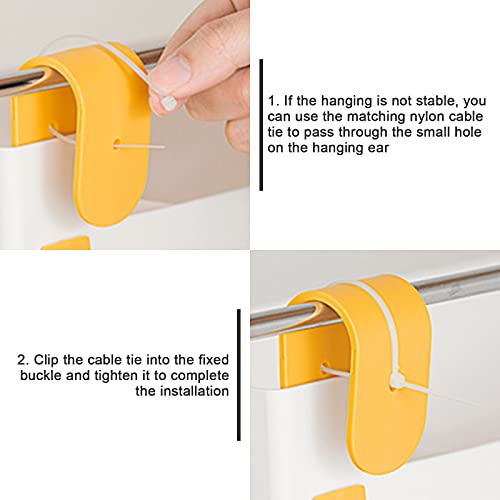 1. If the hanging is not stable, you can use the matching nylon cable tie to pass through the small hole on the hanging ear

2. Clip the cable tie into the fixed buckle and tighten it to complete the installation