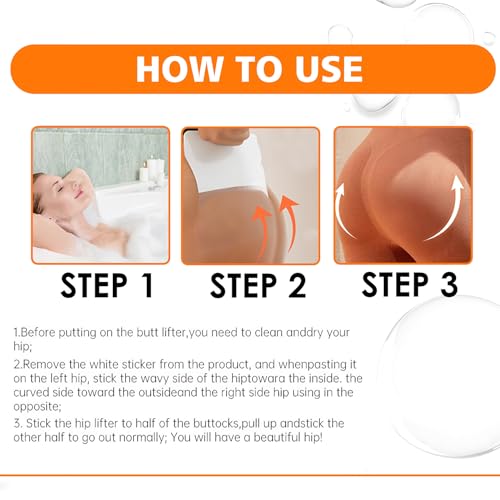 HOW TO USE

STEP 1

STEP 2

STEP 3

1.Before putting on the butt lifter,you need to clean anddry your hip;

2.Remove the white sticker from the product, and whenpasting it on the left hip, stick the wavy side of the hiptowara the inside. the curved side toward the outsideand the right side hip using in the opposite;

3. Stick the hip lifter to half of the buttocks,pull up andstick the other half to go out normally; You will have a beautiful hip!