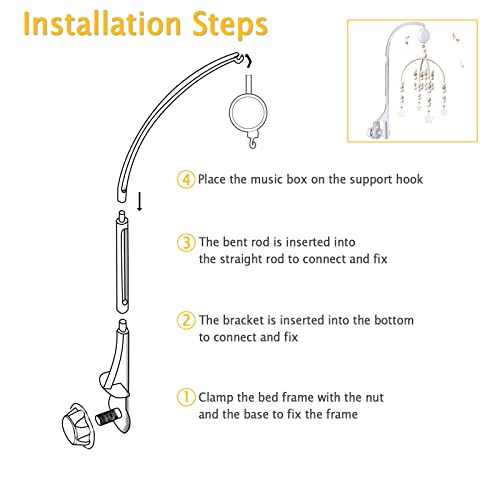 Installation Steps

4 Place the music box on the support hook

3 The bent rod is inserted into the straight rod to connect and fix

2 The bracket is inserted into the bottom to connect and fix

1 Clamp the bed frame with the nut and the base to fix the frame