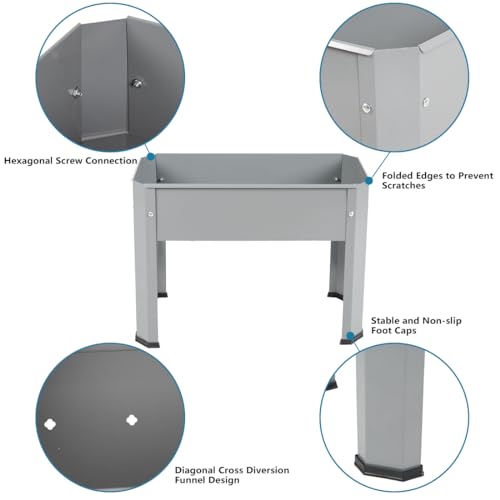 Hexagonal Screw Connection

Folded Edges to Prevent Scratches

Stable and Non-slip Foot Caps

Diagonal Cross Diversion Funnel Design