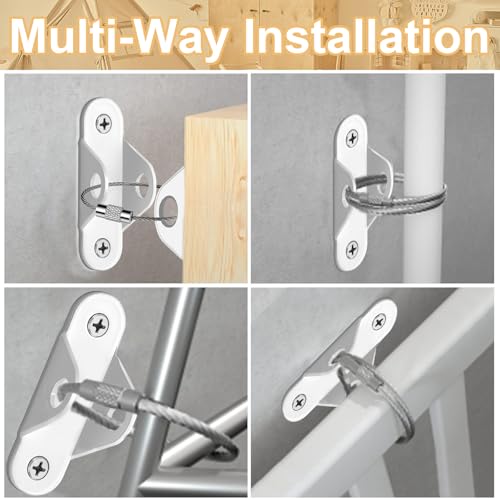 Multi-Way Installation