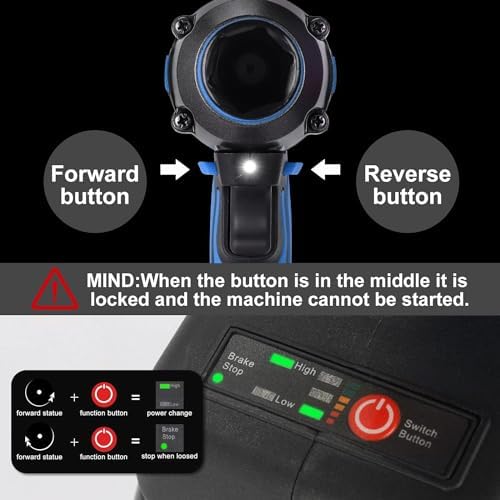 Forward button

Reverse button

MIND:When the button is in the middle it is locked and the machine cannot be started.

Brake Stop

High

Low

Switch Button

forward statue + function button = High Low power change

forward statue + function button = Brake Stop stop when loosed