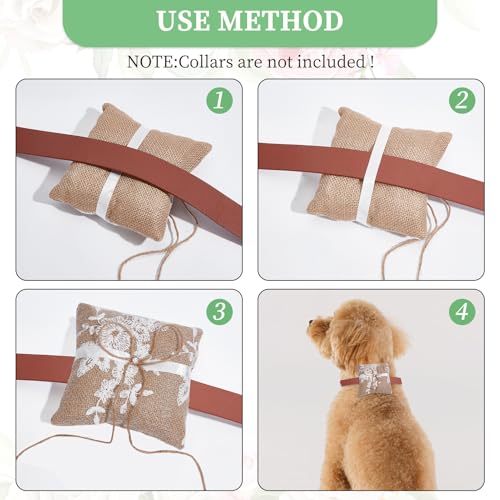 USE METHOD

NOTE:Collars are not included !

1

2

3

4