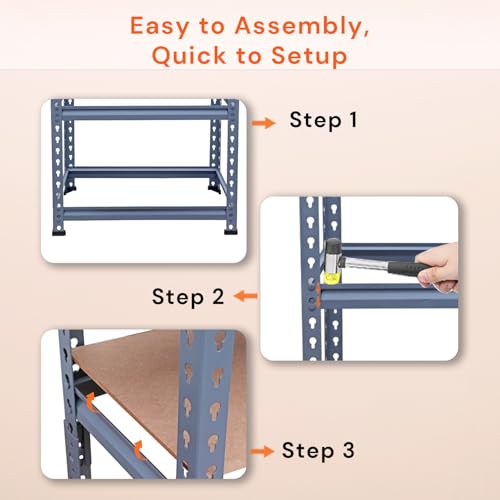 Easy to Assembly,
Quick to Setup

Step 1

Step 2

Step 3