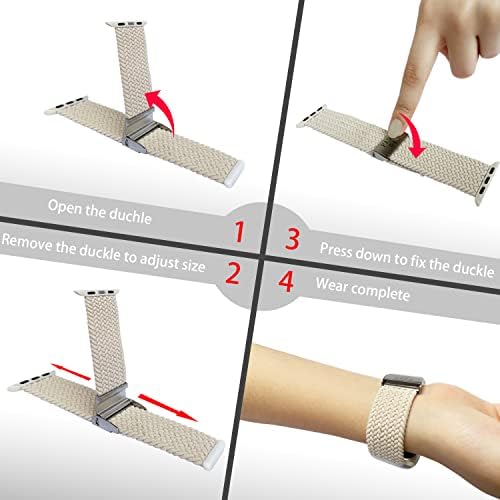 Open the duchle
1
Remove the duckle to adjust size
2
3
Press down to fix the duckle
4
Wear complete