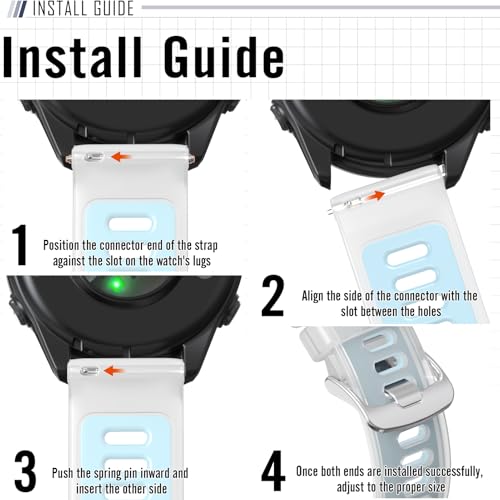 INSTALL GUIDE

Install Guide

1
Position the connector end of the strap against the slot on the watch's lugs

2
Align the side of the connector with the slot between the holes

3
Push the spring pin inward and insert the other side

4
Once both ends are installed successfully, adjust to the proper size