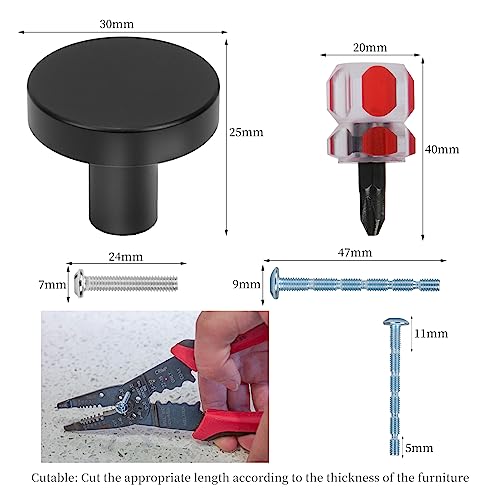 30mm

25mm

20mm

40mm

24mm

7mm

47mm

9mm

11mm

5mm

Cutable: Cut the appropriate length according to the thickness of the furniture