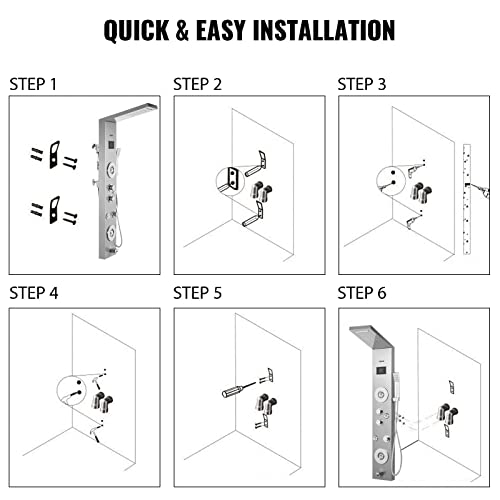 QUICK & EASY INSTALLATION

STEP 1

STEP 2

STEP 3

STEP 4

STEP 5

STEP 6