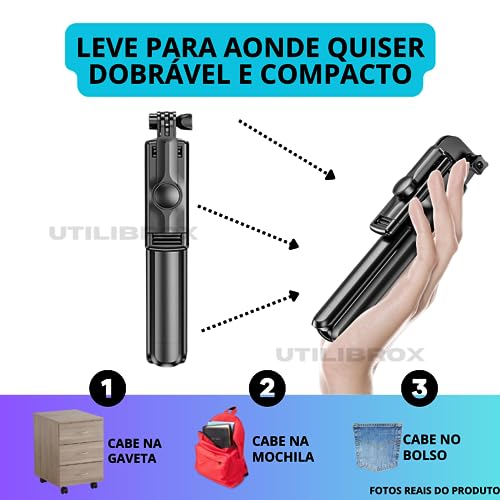 LEVE PARA AONDE QUISER
DOBRÁVEL E COMPACTO

UTILIBROX

UTILIBROX

1

CABE NA GAVETA

2

CABE NA MOCHILA

3

CABE NO BOLSO

FOTOS REAIS DO PRODUTO