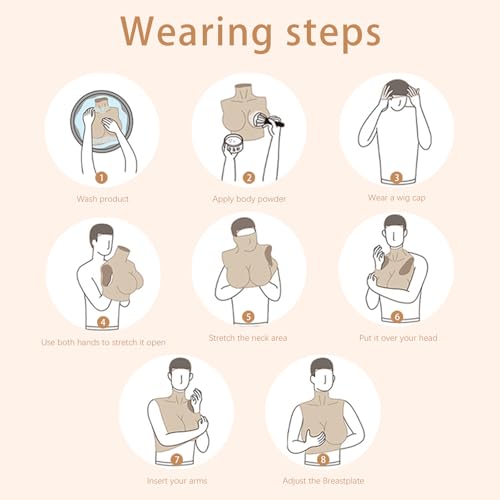 Wearing steps

1
Wash product

2
Apply body powder

3
Wear a wig cap

4
Use both hands to stretch it open

5
Stretch the neck area

6
Put it over your head

7
Insert your arms

8
Adjust the Breastplate