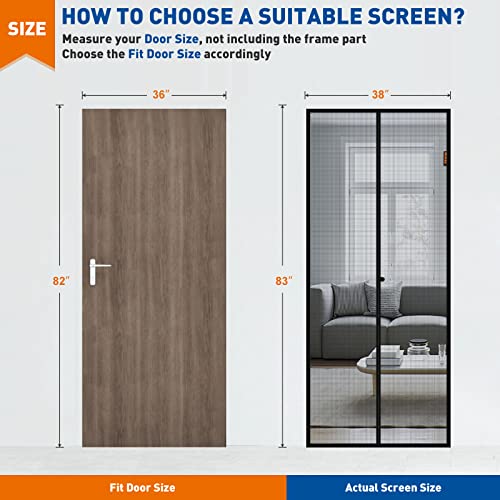 SIZE

HOW TO CHOOSE A SUITABLE SCREEN?

Measure your Door Size, not including the frame part
Choose the Fit Door Size accordingly

36"

82"

38"

83"

Fit Door Size

Actual Screen Size