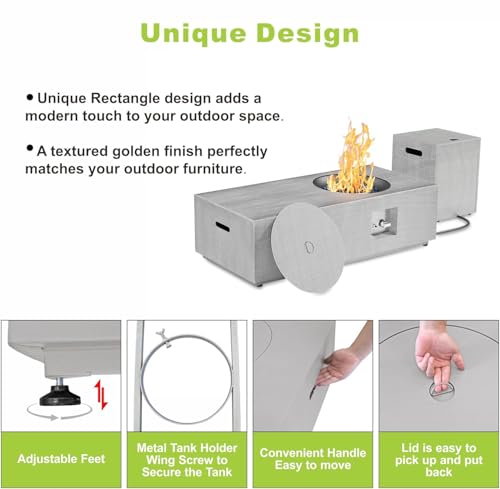 Unique Design

• Unique Rectangle design adds a modern touch to your outdoor space.

• A textured golden finish perfectly matches your outdoor furniture.

Adjustable Feet

Metal Tank Holder Wing Screw to Secure the Tank

Convenient Handle Easy to move

Lid is easy to pick up and put back