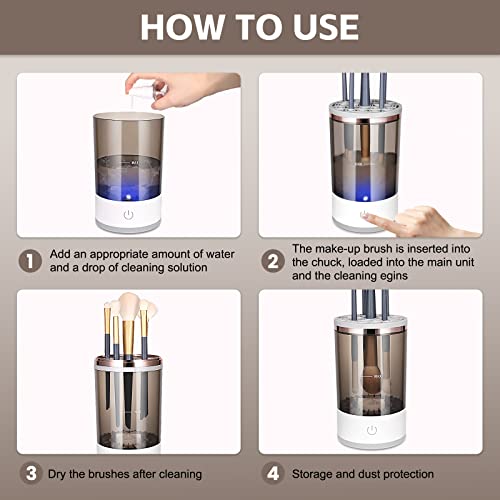 HOW TO USE

1 Add an appropriate amount of water and a drop of cleaning solution

2 The make-up brush is inserted into the chuck, loaded into the main unit and the cleaning egins

3 Dry the brushes after cleaning

4 Storage and dust protection