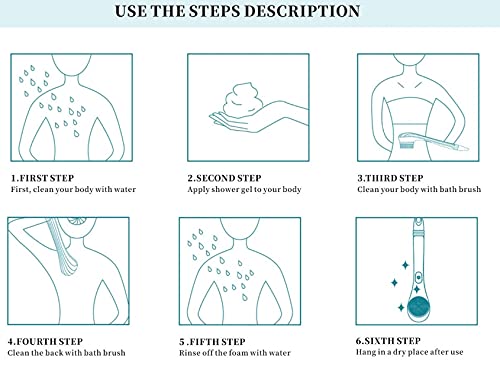 USE THE STEPS DESCRIPTION

1.FIRST STEP
First, clean your body with water

2.SECOND STEP
Apply shower gel to your body

3.THIRD STEP
Clean your body with bath brush

4.FOURTH STEP
Clean the back with bath brush

5 .FIFTH STEP
Rinse off the foam with water

6.SIXTH STEP
Hang in a dry place after use