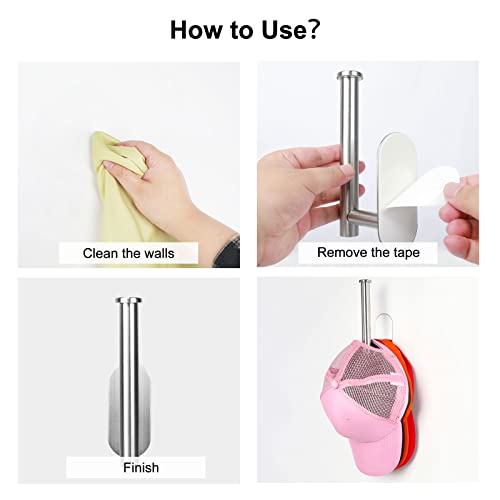 How to Use?

Clean the walls

Remove the tape

Finish