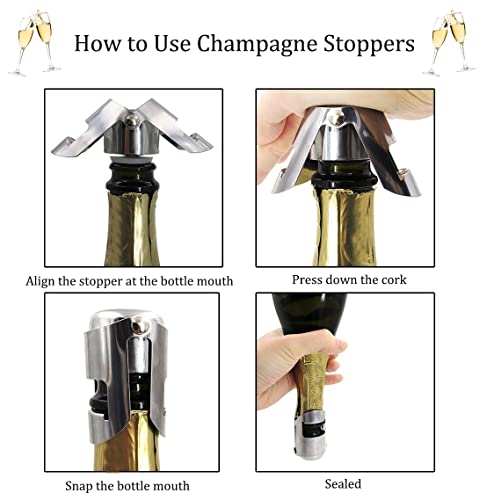 How to Use Champagne Stoppers

Align the stopper at the bottle mouth

Press down the cork

Snap the bottle mouth

Sealed