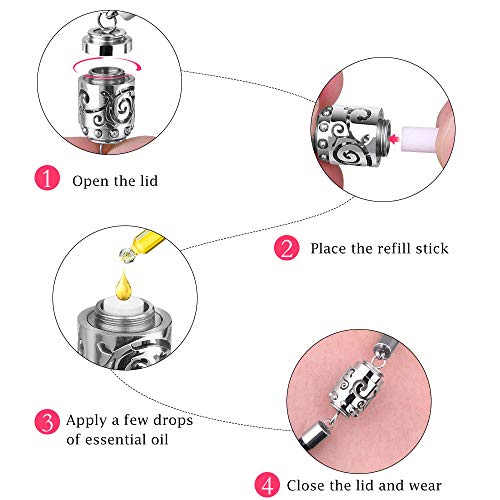 1 Open the lid

2 Place the refill stick

3 Apply a few drops of essential oil

4 Close the lid and wear