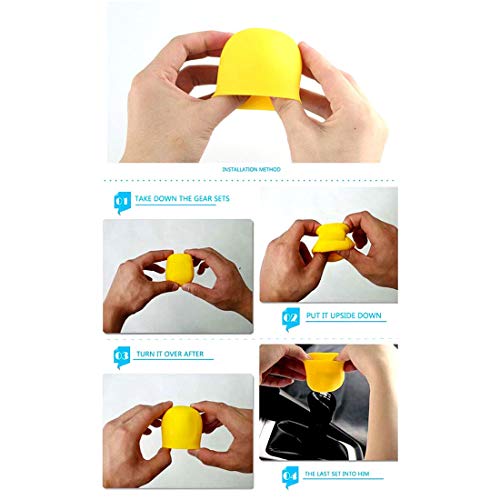 INSTALLATION METHOD

01 TAKE DOWN THE GEAR SETS

02 PUT IT UPSIDE DOWN

03 TURN IT OVER AFTER

04 THE LAST SET INTO HIM