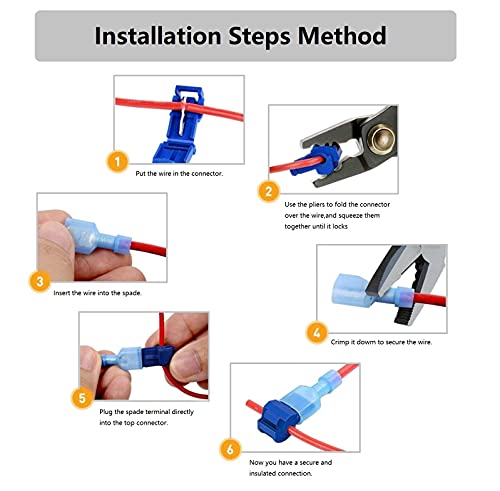 Installation Steps Method

1
Put the wire in the connector.

2
Use the pliers to fold the connector over the wire,and squeeze them together until it locks

3
Insert the wire into the spade.

4
Crimp it down to secure the wire.

5
Plug the spade terminal directly into the top connector.

6
Now you have a secure and insulated connection.