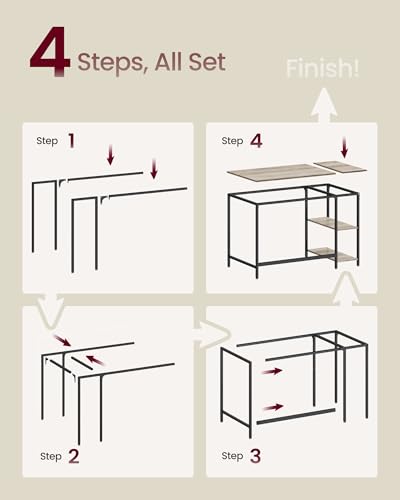 4 Steps, All Set

Finish!

Step 1

Step 4

Step 2

Step 3