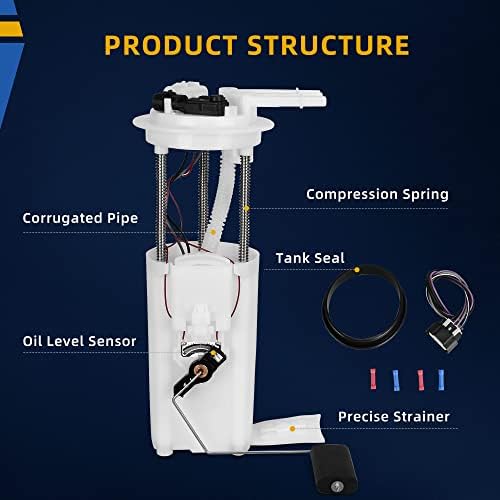 PRODUCT STRUCTURE

Compression Spring

Corrugated Pipe

Tank Seal

Oil Level Sensor

Precise Strainer