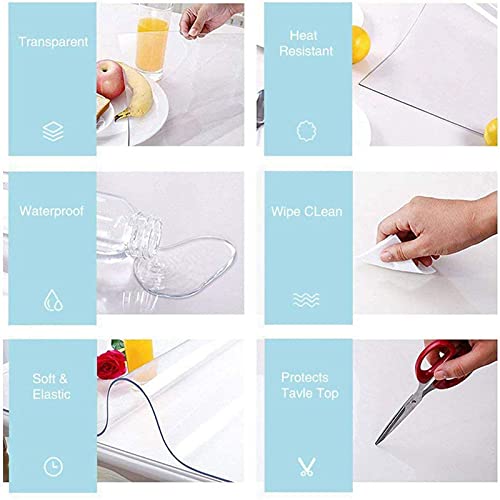 Transparent

Heat Resistant

Waterproof

Wipe CLean

Soft & Elastic

Protects Tavle Top