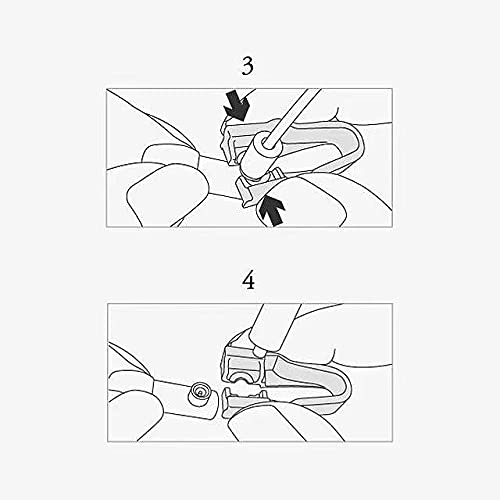 3

4