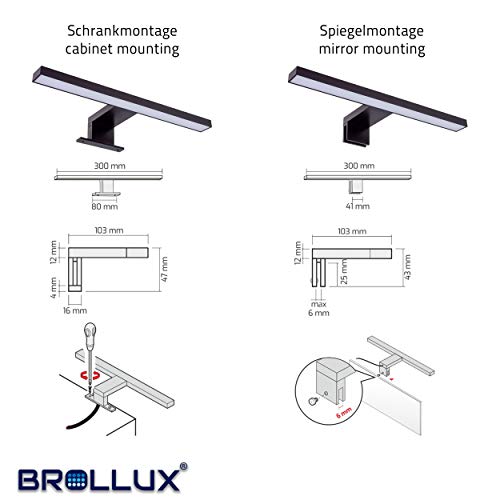 Schrankmontage
cabinet mounting

300 mm

80 mm

103 mm

12 mm

4 mm

47 mm

16 mm

Spiegelmontage
mirror mounting

300 mm

41 mm

103 mm

12 mm

25 mm

43 mm

max
6 mm

6 mm

BROLLUX®