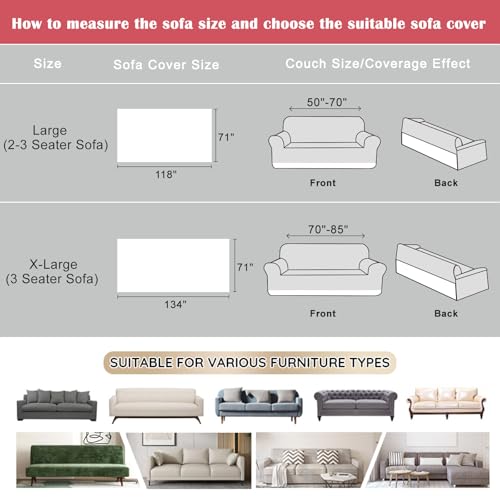 How to measure the sofa size and choose the suitable sofa cover

| Size | Sofa Cover Size | Couch Size/Coverage Effect |
|---|---|---|
| Large (2-3 Seater Sofa) | 71" 118" | 50"-70" Front Back |
| X-Large (3 Seater Sofa) | 71" 134" | 70"-85" Front Back |

SUITABLE FOR VARIOUS FURNITURE TYPES