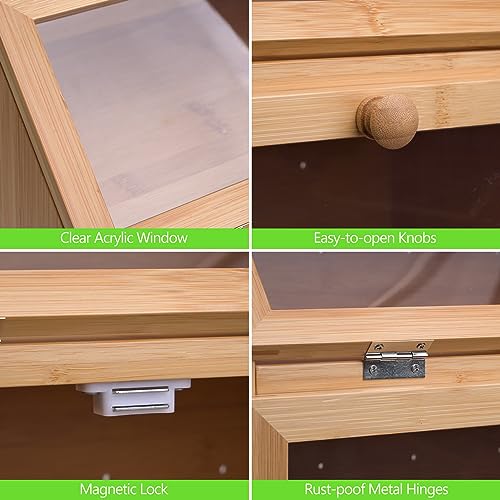 Clear Acrylic Window

Easy-to-open Knobs

Magnetic Lock

Rust-poof Metal Hinges