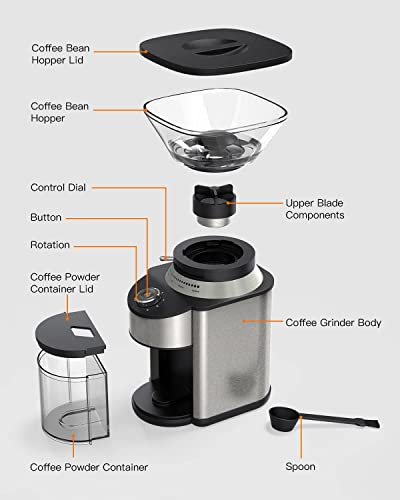 Coffee Bean Hopper Lid

Coffee Bean Hopper

Control Dial

Upper Blade Components

Button

Rotation

Coffee Powder Container Lid

Coffee Grinder Body

Coffee Powder Container

Spoon