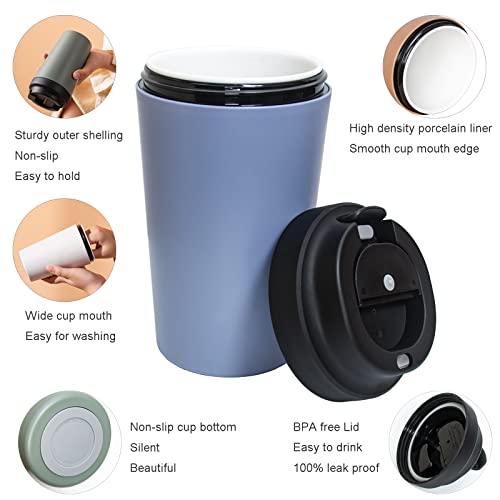 Sturdy outer shelling
Non-slip
Easy to hold

High density porcelain liner
Smooth cup mouth edge

Wide cup mouth
Easy for washing

Non-slip cup bottom
Silent
Beautiful

BPA free Lid
Easy to drink
100% leak proof