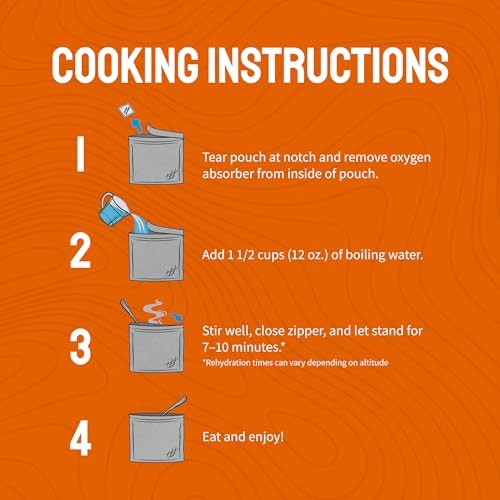 COOKING INSTRUCTIONS

1

Tear pouch at notch and remove oxygen absorber from inside of pouch.

2

Add 1 1/2 cups (12 oz.) of boiling water.

3

Stir well, close zipper, and let stand for 7–10 minutes.*

*Rehydration times can vary depending on altitude

4

Eat and enjoy!