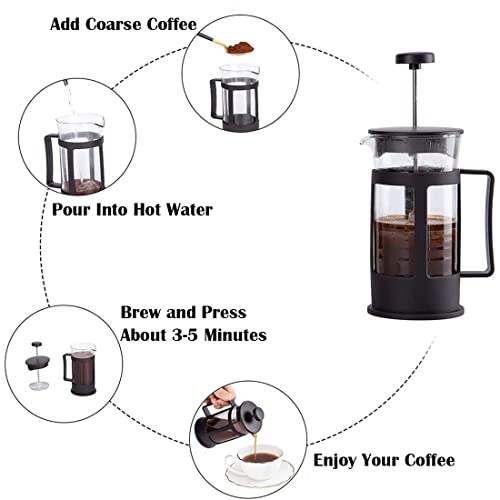 Add Coarse Coffee

Pour Into Hot Water

Brew and Press
About 3-5 Minutes

Enjoy Your Coffee