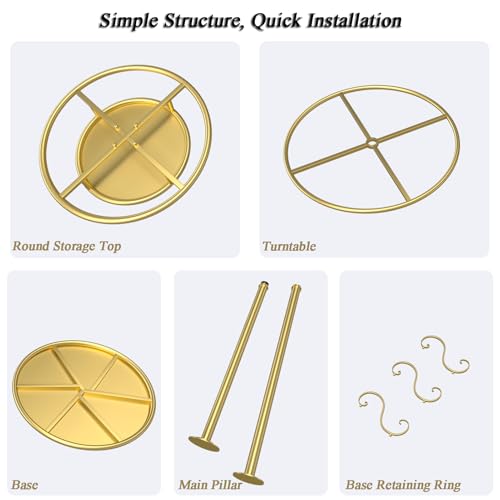 Simple Structure, Quick Installation

Round Storage Top

Turntable

Base

Main Pillar

Base Retaining Ring