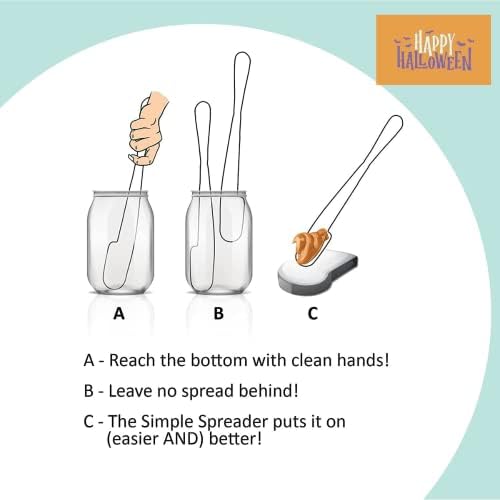 HAPPY HALLOWEEN

A

B

C

A - Reach the bottom with clean hands!

B - Leave no spread behind!

C - The Simple Spreader puts it on (easier AND) better!